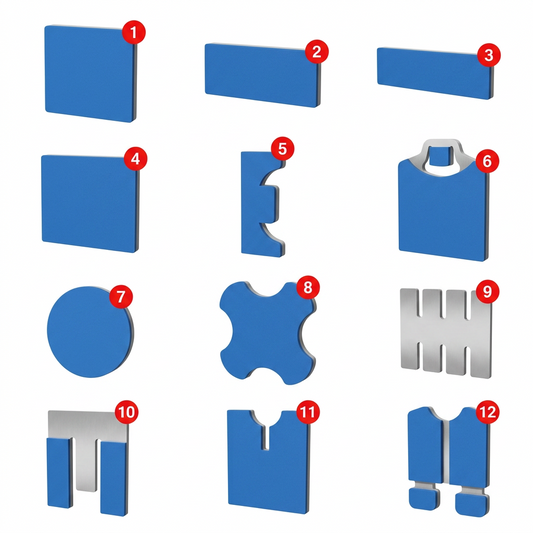 1
2
3
4
5
6
7
8
9
10
11
12